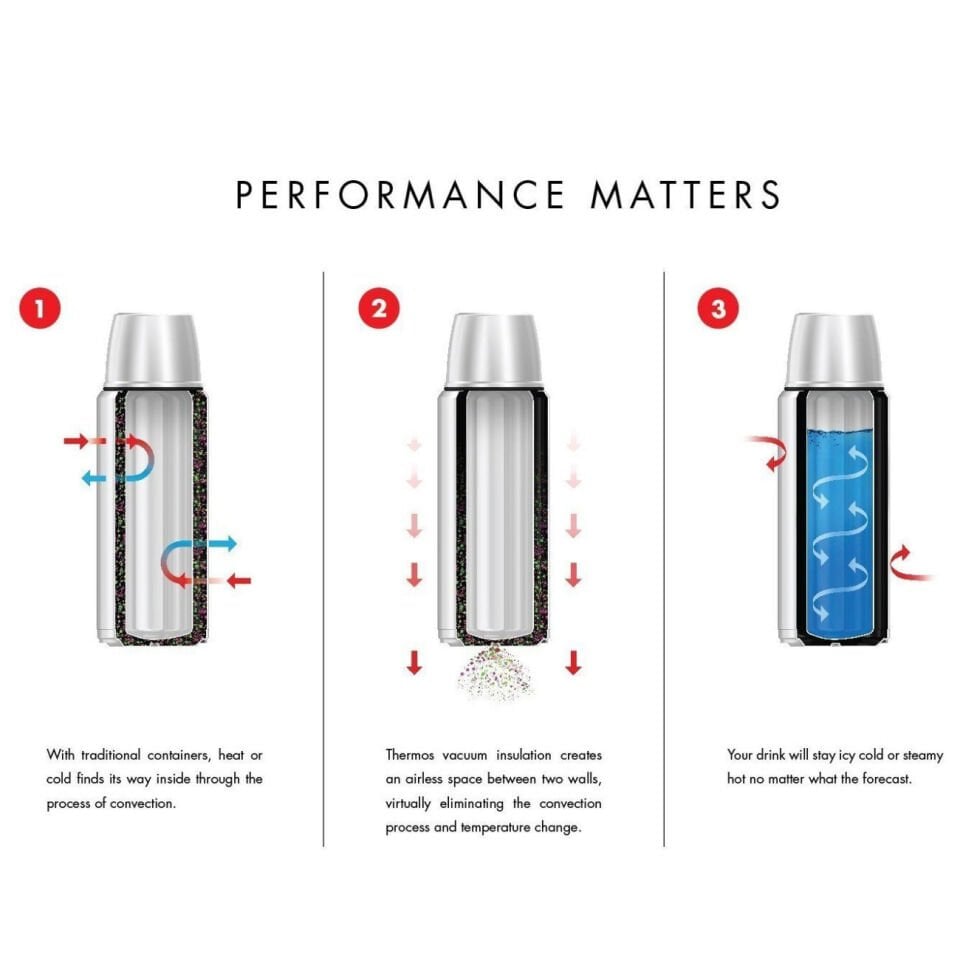 PERFORMANCE MATTERS

1

With traditional containers, heat or cold finds its way inside through the process of convection.

2

Thermos vacuum insulation creates an airless space between two walls, virtually eliminating the convection process and temperature change.

3

Your drink will stay icy cold or steamy hot no matter what the forecast.