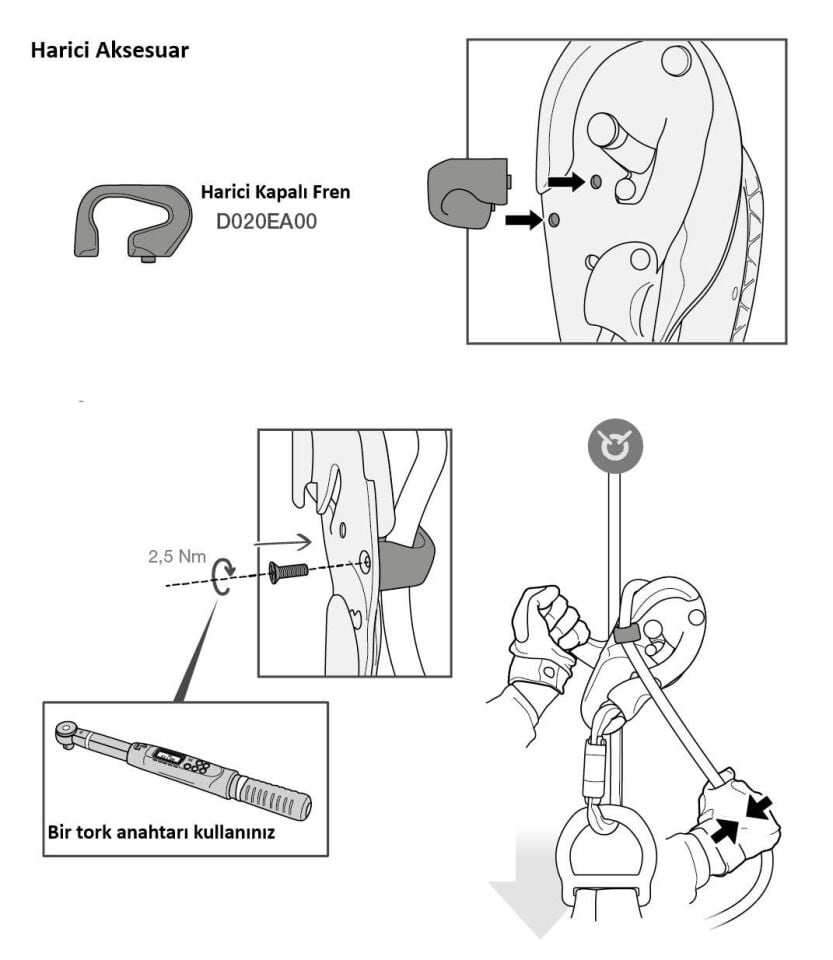 Harici Aksesuar

Harici Kapalı Fren
D020EA00

2,5 Nm

Bir tork anahtarı kullanınız